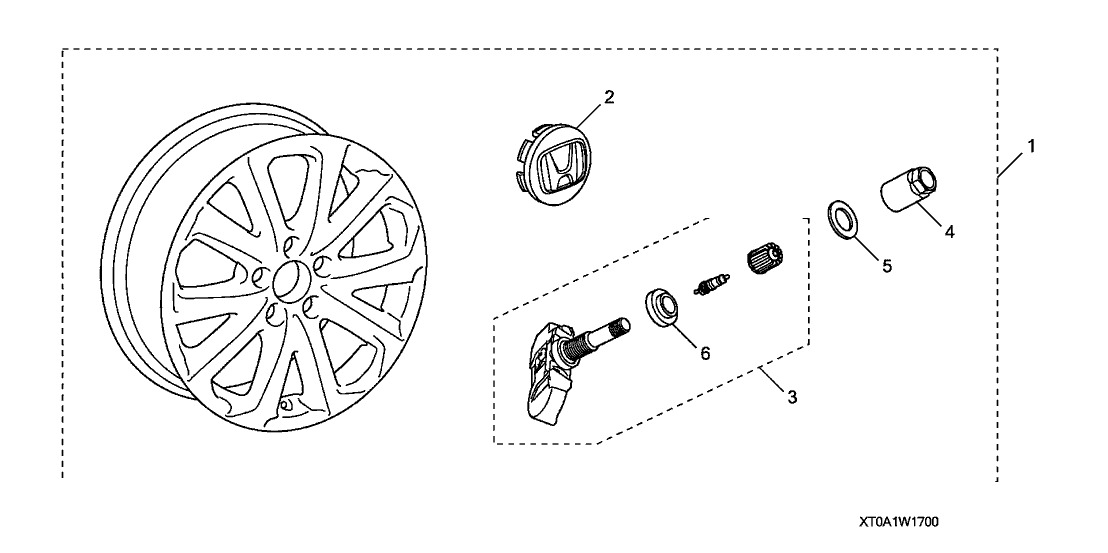 2
1
4
5
6
3
XT0A1W1700