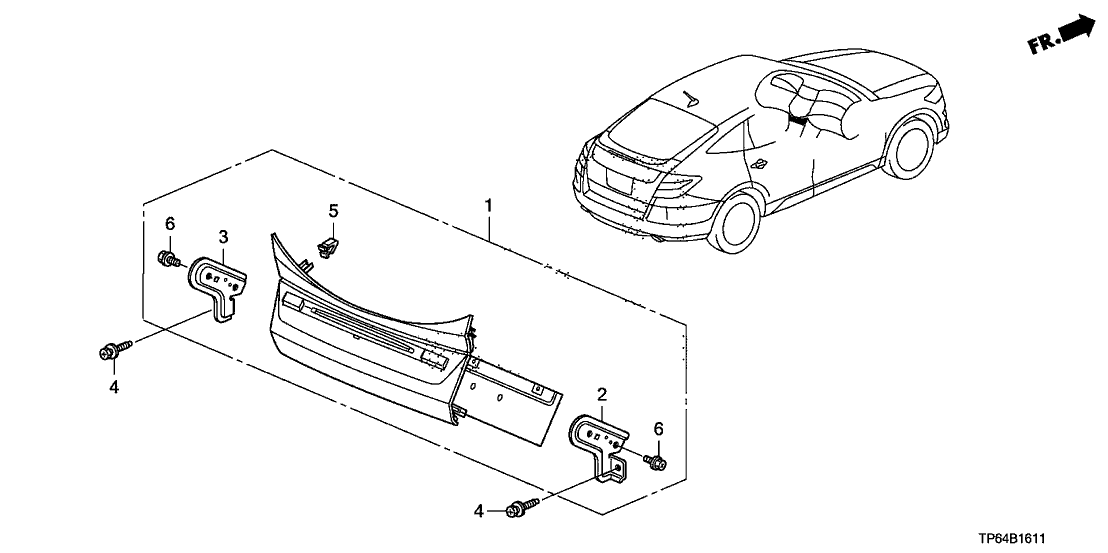 FR.

1
5
6
3
4
2
6
4

TP64B1611