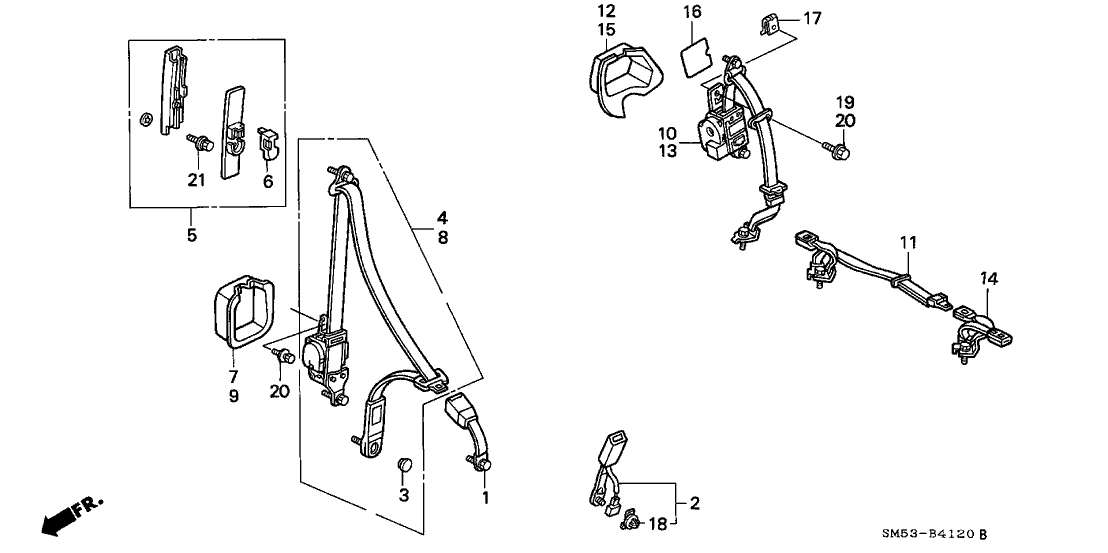 12
15
16
17
19
20
10
13
21
6
5
4
8
11
14
7
9
20
3
1
2
18
FR.
SM53-B4120 B