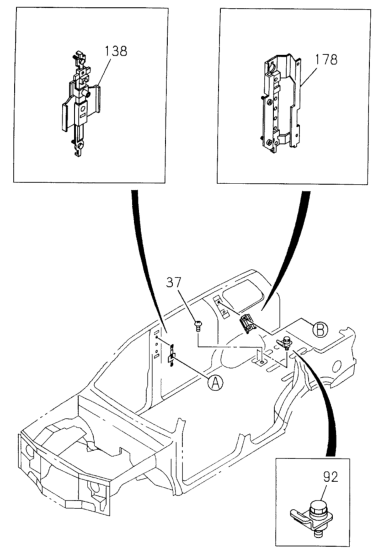 138

178

37

B

A

92