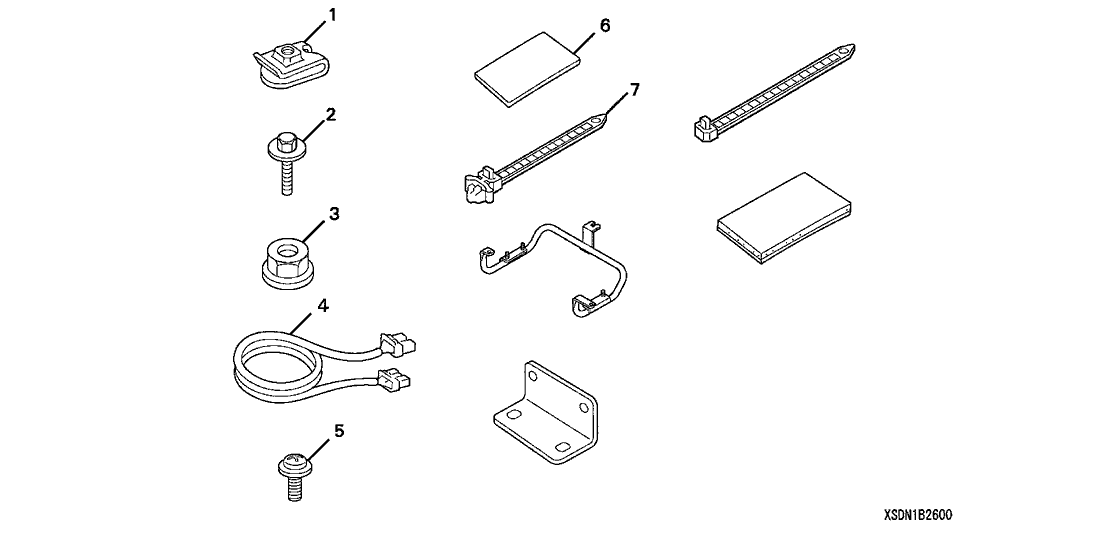 1
2
3
4
5
6
7
XSDN1B2600