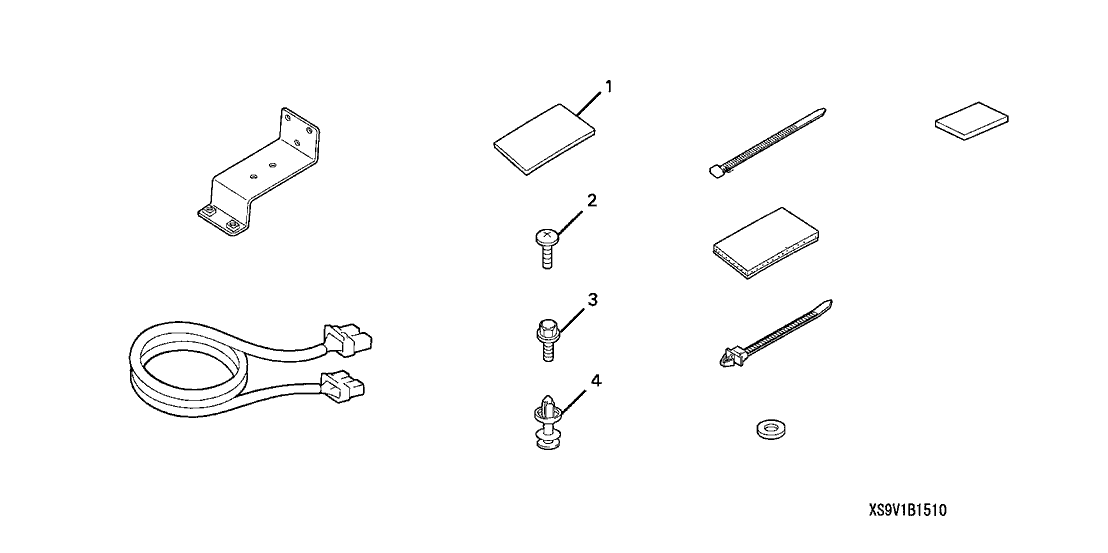 1

2

3

4

XS9V1B1510