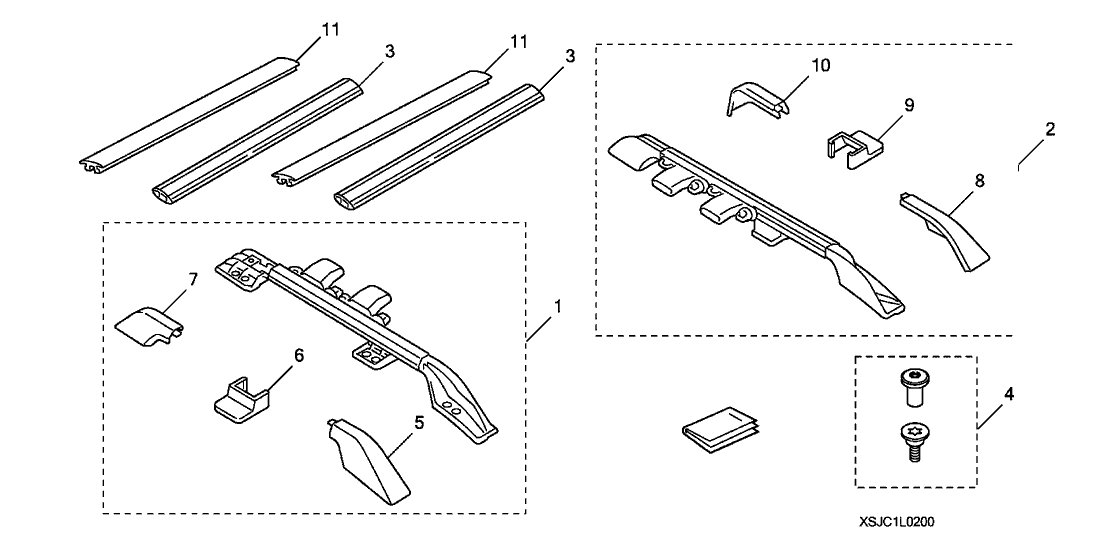 11
3
11
3
10
9
2
8
7
1
6
5
4
XSJC1L0200