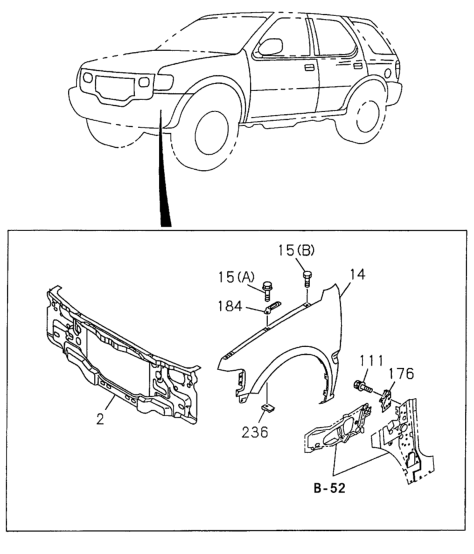 15(B)
15(A)
14
184
111
176
2
236
B-52