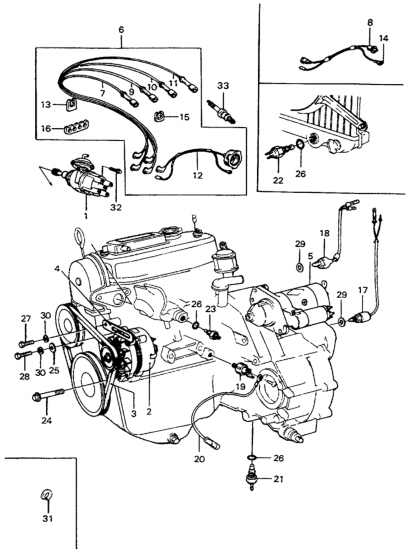 6
8
14
7
9
10
11
33
13
15
16
12
22
26
1
32
4
29
18
5
26
23
29
17
27
30
28
30
25
19
24
3
2
20
26
21
31