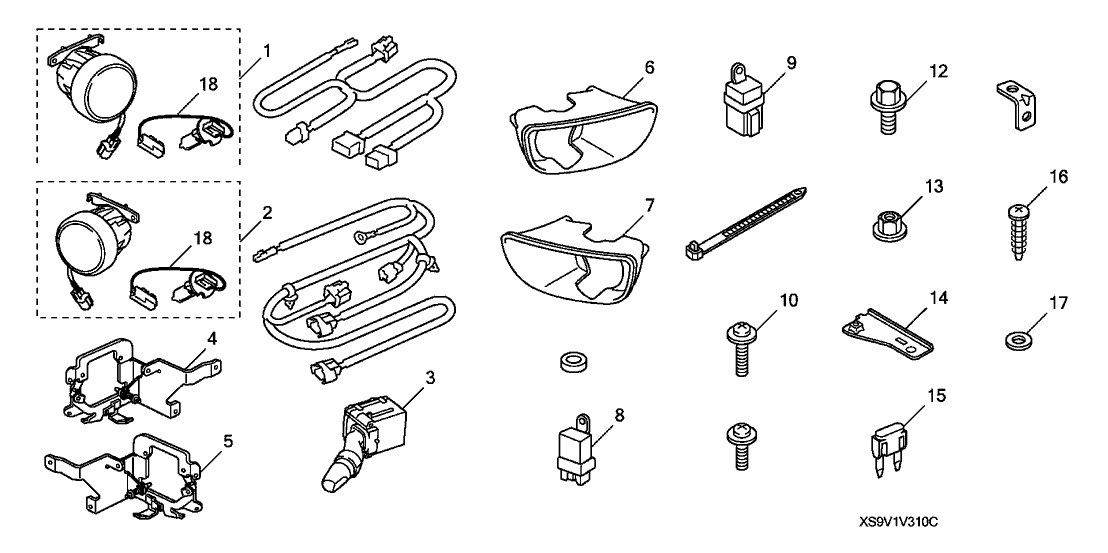 1
18
2
18
4
5
3
6
7
8
9
10
12
13
14
15
16
17
XS9V1V310C