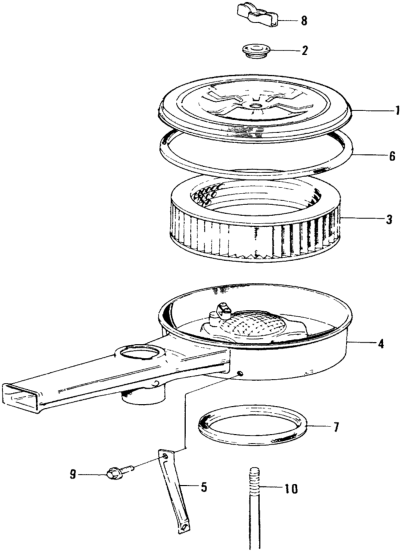 8
2
1
6
3
4
7
9
5
10