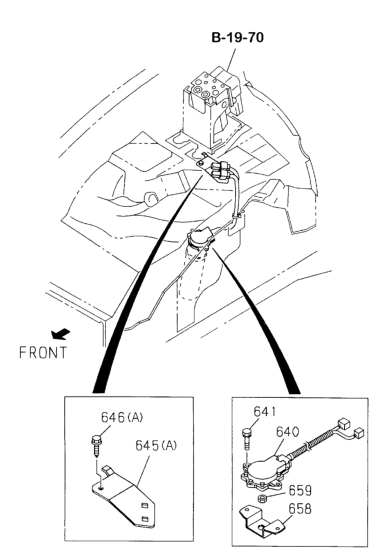 B-19-70

FRONT

646(A)
645(A)

641
640
659
658