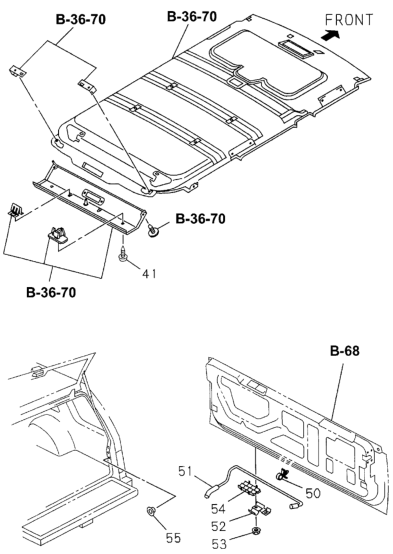 B-36-70
B-36-70
FRONT
B-36-70
41
B-36-70

B-68
51
50
54
52
53
55