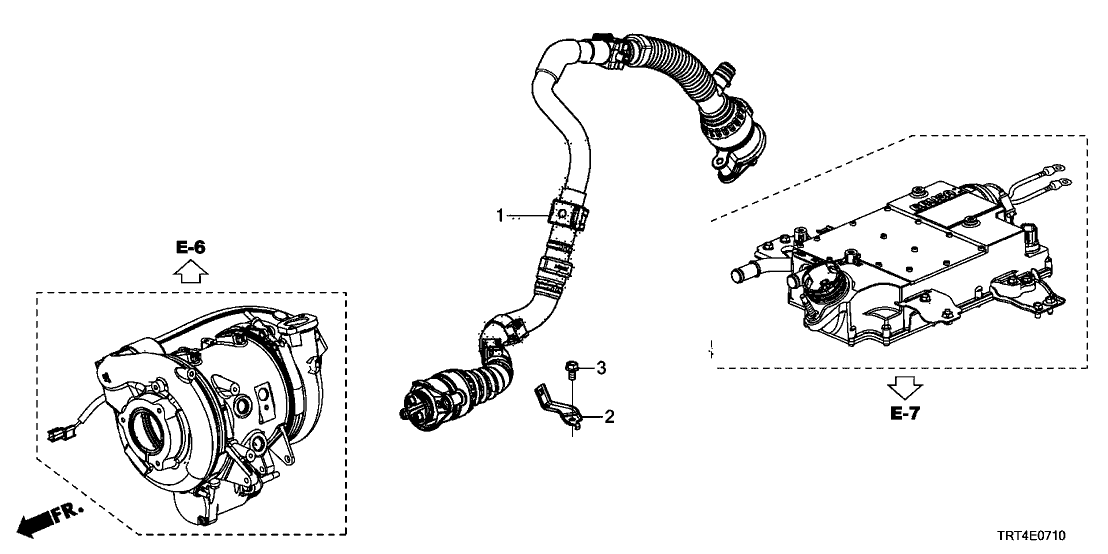 E-6

1

3

2

E-7

FR.

TRT4E0710