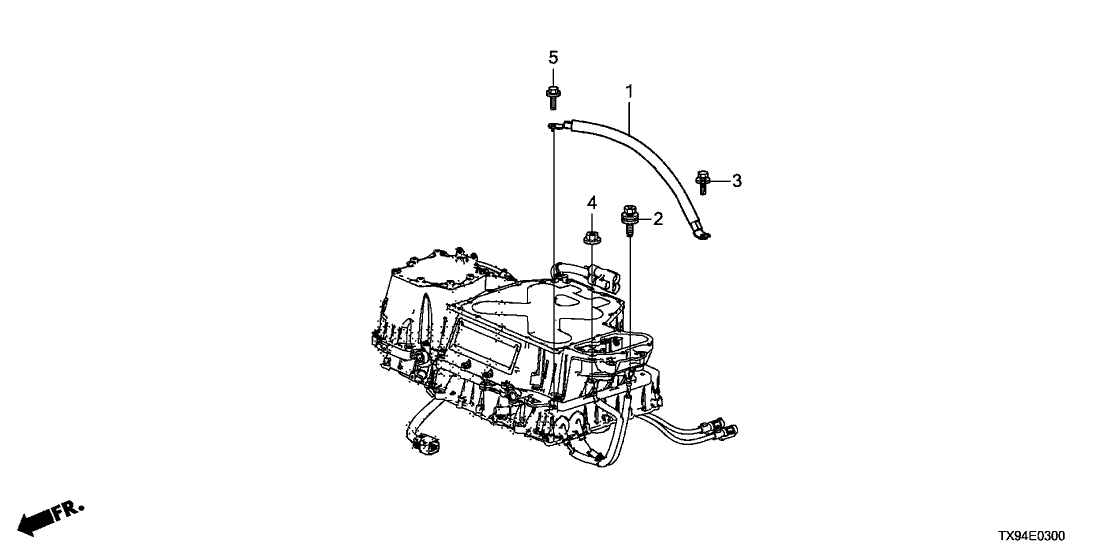 5

1

3

4

2

FR.

TX94E0300