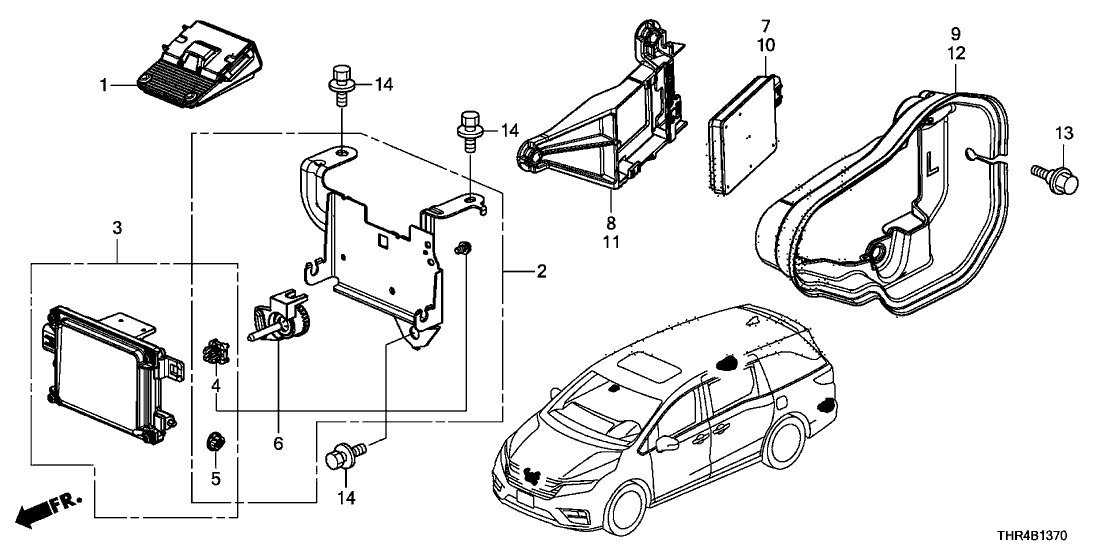 1
14
14
7
10
9
12
13
8
11
3
2
4
6
5
14
FR.
THR4B1370