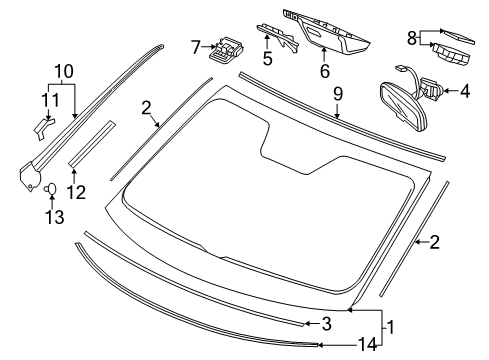 7
5
6
8
10
11
2
9
4
12
13
2
3
1
14