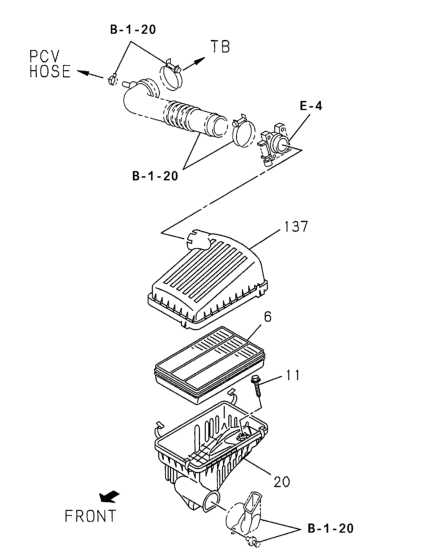 B-1-20
PCV HOSE
TB
E-4
B-1-20
137
6
11
20
FRONT
B-1-20