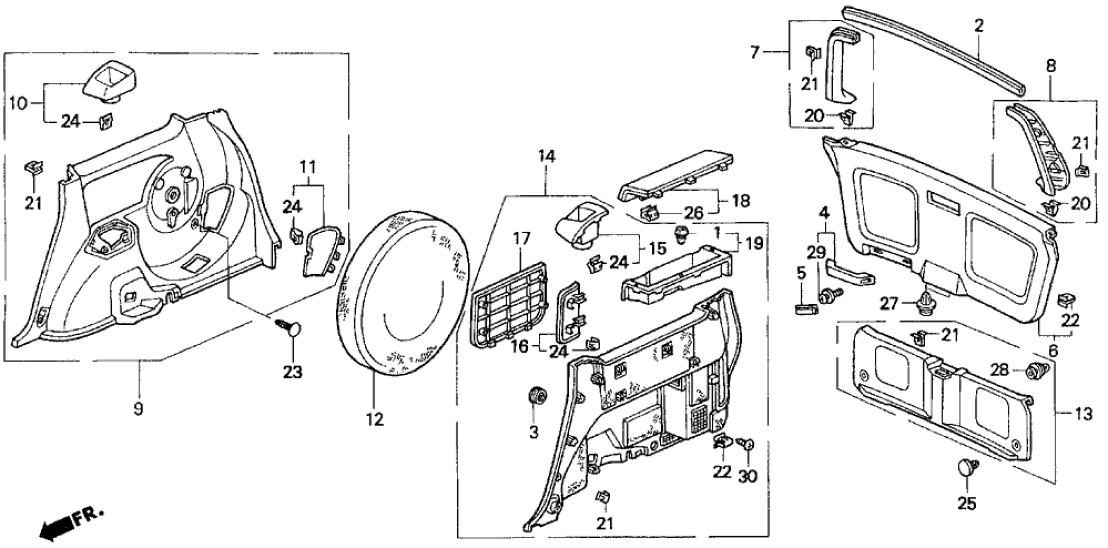 10
24
21
11
24
23
9
12
14
17
15
24
16
24
3
18
26
1
19
22
30
21
7
21
20
2
8
21
20
4
29
5
27
22
6
21
28
13
25
FR.