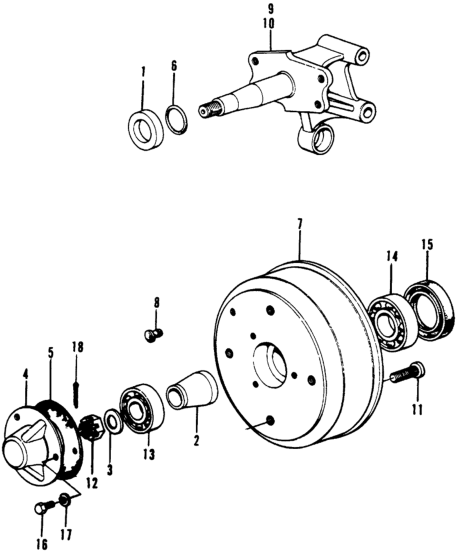 9
10
1
6
7
14
15
8
18
5
4
11
2
13
3
12
16
17