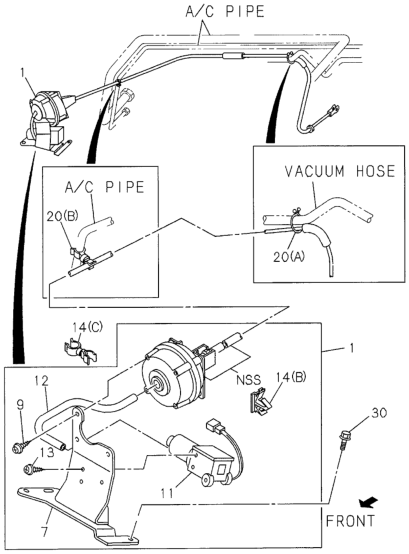 A/C PIPE
1
A/C PIPE
20(B)
VACUUM HOSE
20(A)
14(C)
1
NSS
14(B)
12
9
13
30
11
7
FRONT