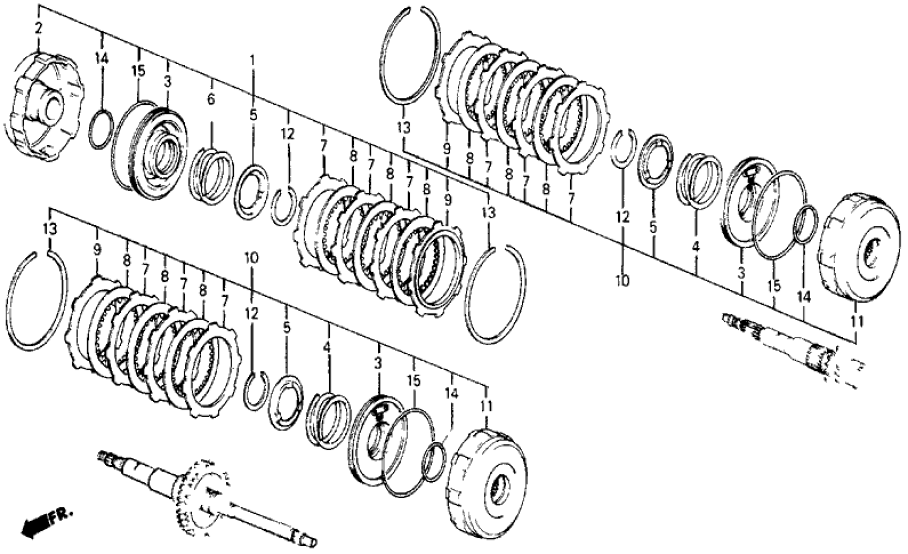 2
14
15
3
6
1
5
12
7
8
7
8
7
8
9
13
13
9
8
7
8
7
8
7
12
5
4
3
15
14
11
10
13
9
8
7
8
7
8
7
10
12
5
4
3
15
14
11
FR.