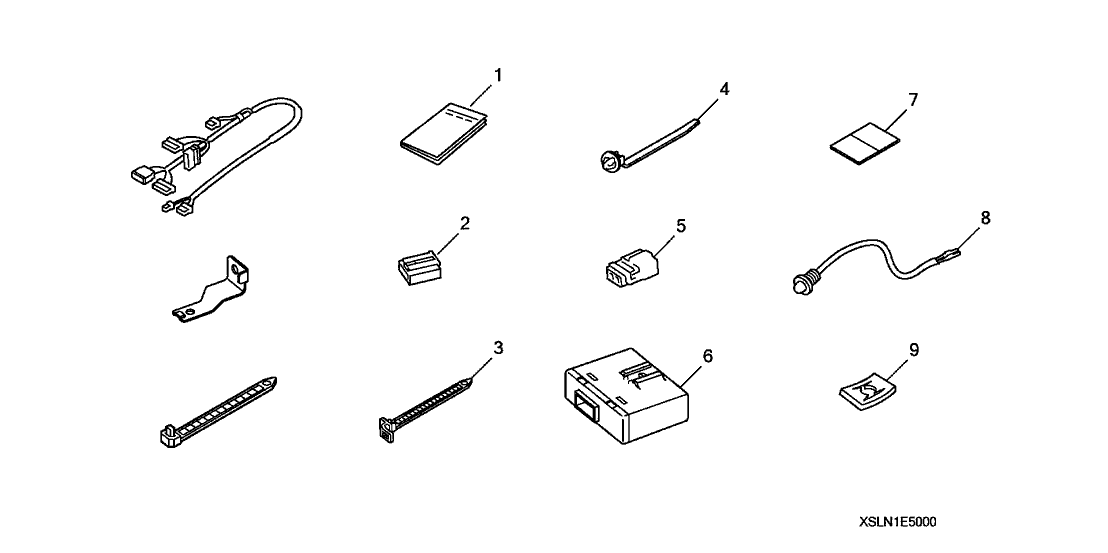 1
4
7
2
5
8
3
6
9
XSLN1E5000