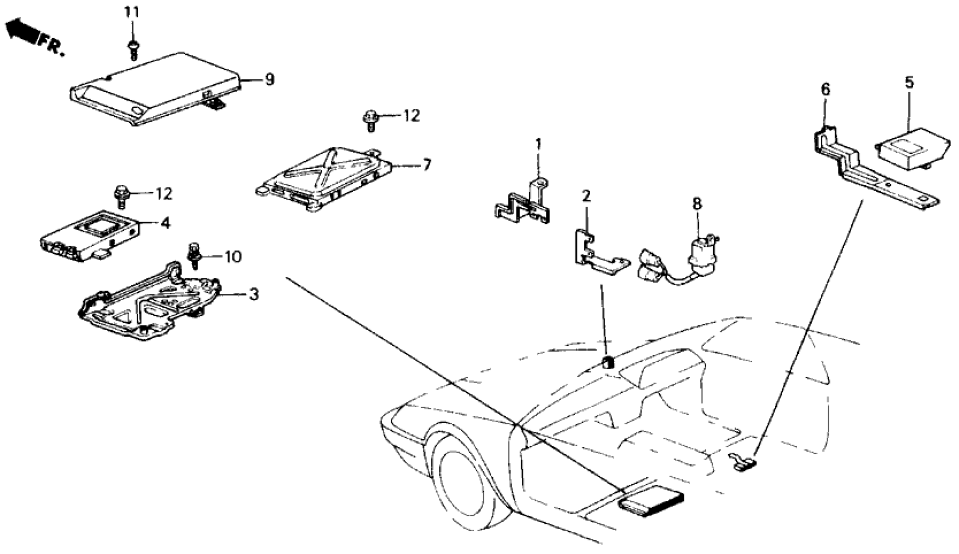 FR.
11
9
12
7
12
4
10
3
1
2
8
6
5