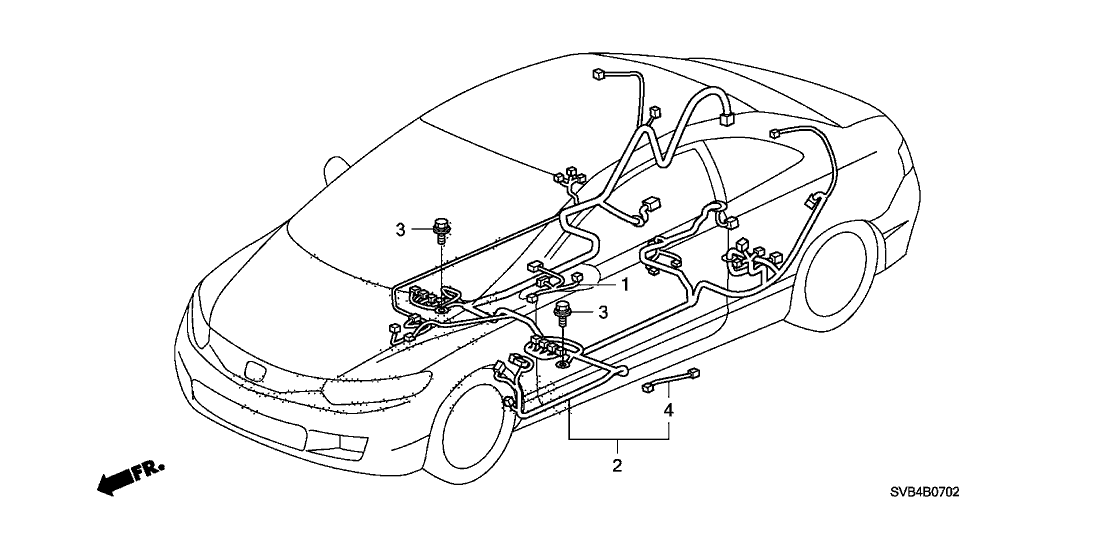 3
1
3
4
2
FR.
SVB4B0702