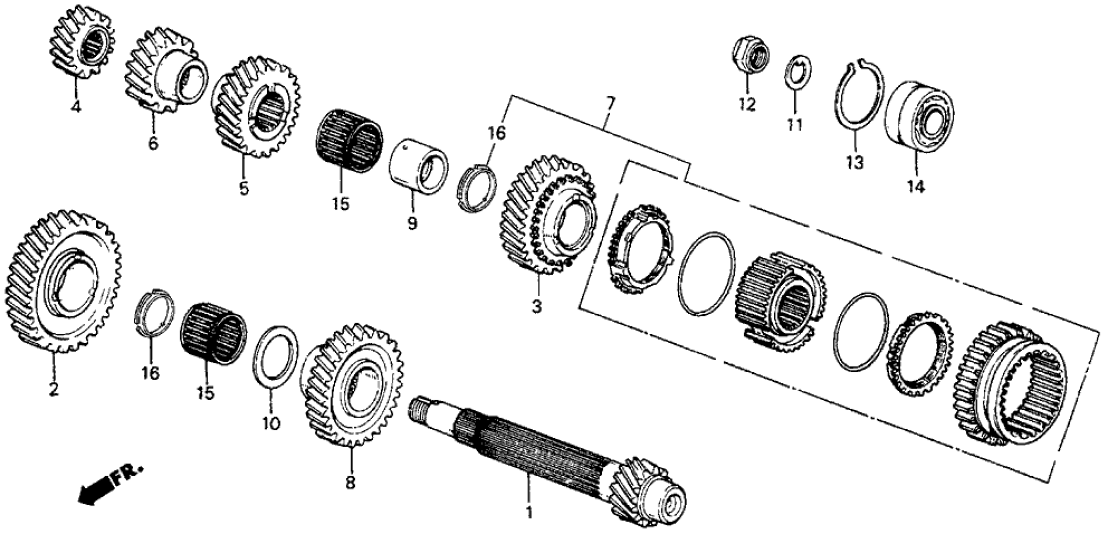 4
6
5
15
9
16
7
12
11
13
14
3
2
16
15
10
8
1
FR.