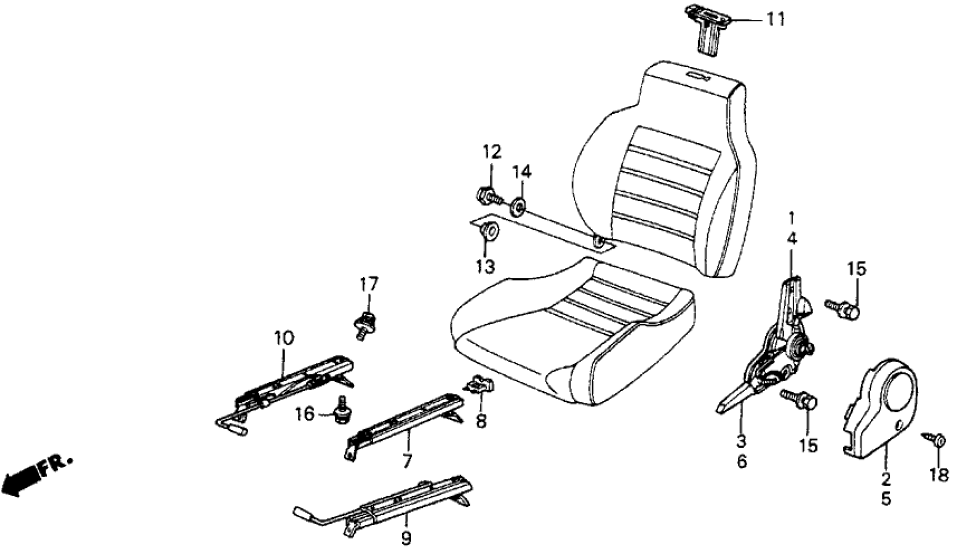 11
12
14
13
1
4
15
17
10
16
8
7
3
6
15
2
5
18
9
FR.