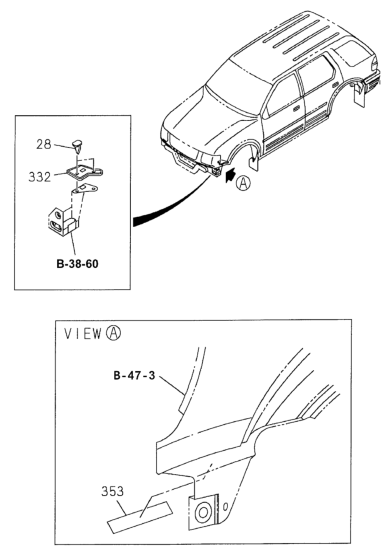 28

332

B-38-60

A

VIEW A

B-47-3

353