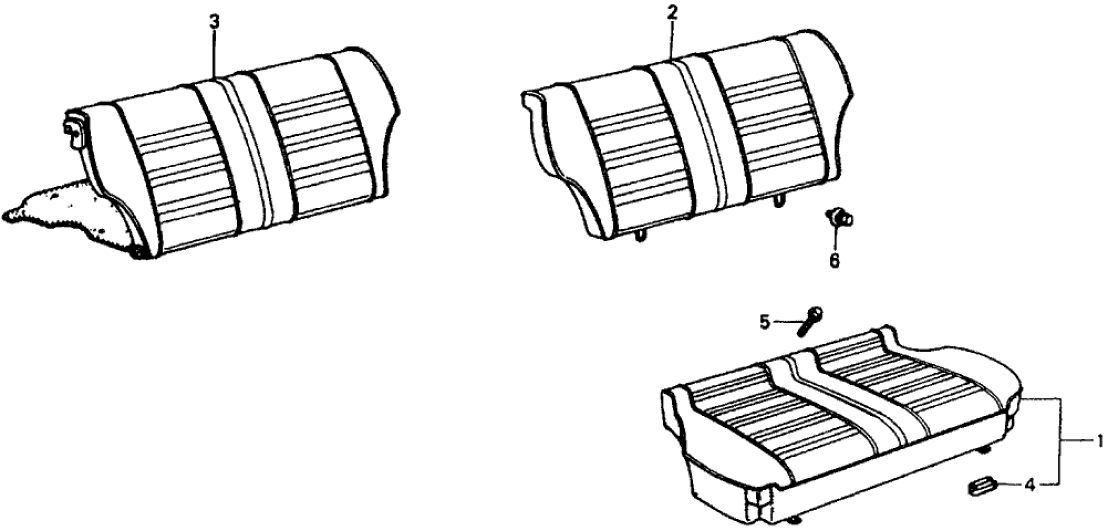 3

2

6

5

1

4