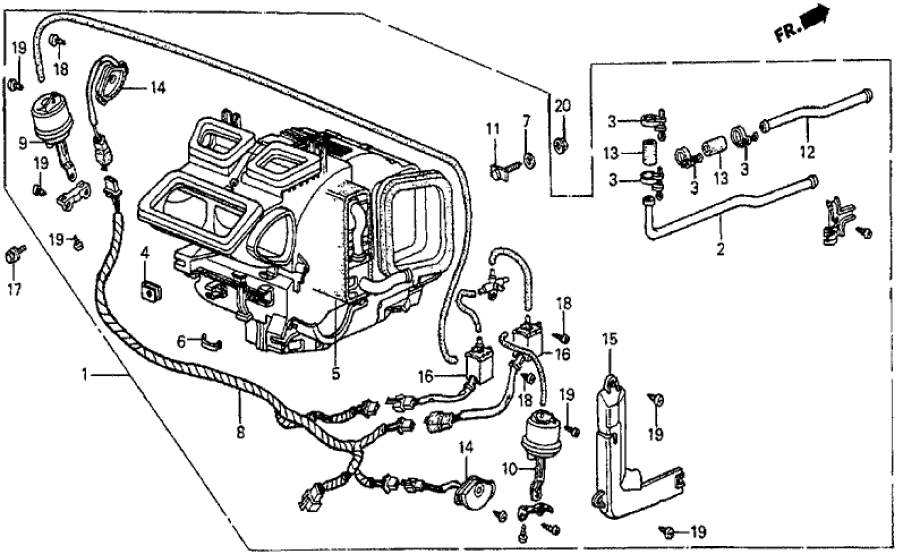 FR.

19
18
14
9
19
19
17
4
6
1
8
5
11
7
20
3
13
3
3
13
3
12
2
18
16
16
18
15
19
19
10
14
19