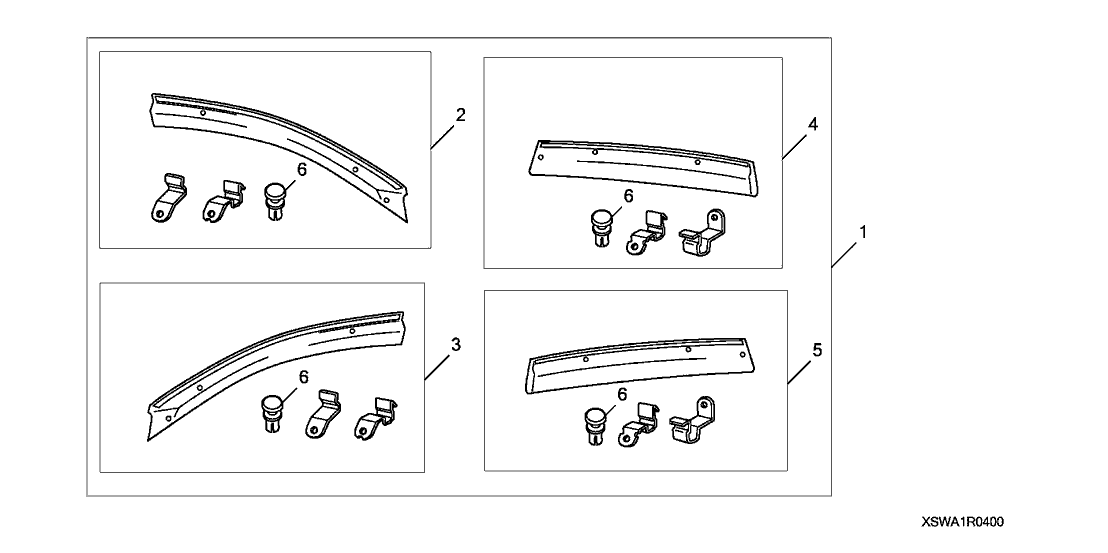 2
6
4
6
1
3
6
5
6
XSWA1R0400