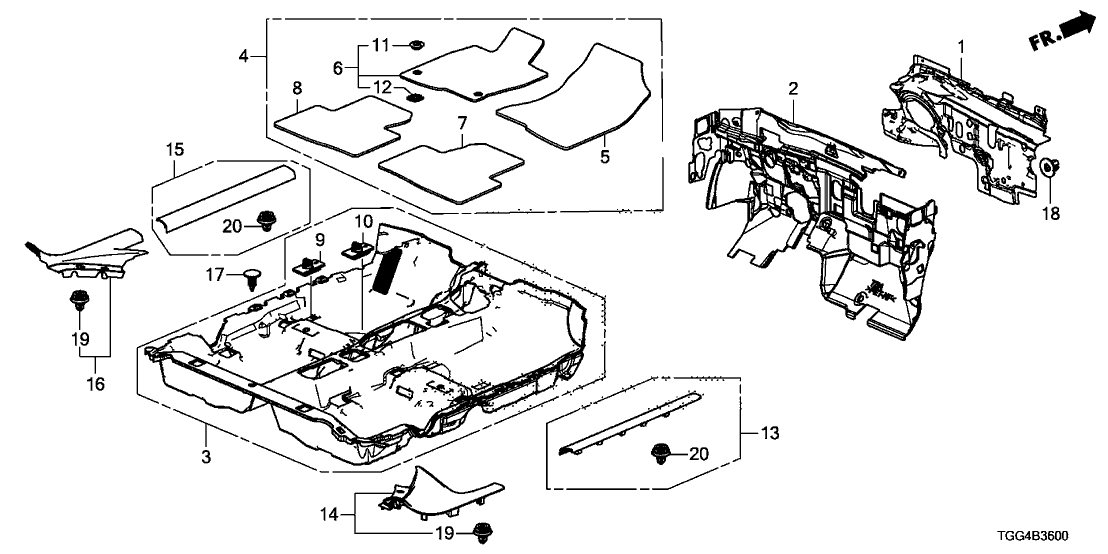 FR.
1
2
18
4
11
6
12
8
7
5
15
20
10
9
17
19
16
3
13
20
14
19
TGG4B3600