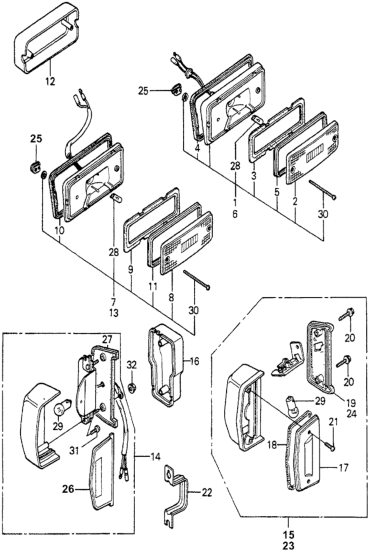 12
25
4
28
3
5
2
1
6
30
25
10
28
9
11
8
7
13
30
27
32
16
29
31
14
26
22
20
20
19
24
29
21
18
17
15
23