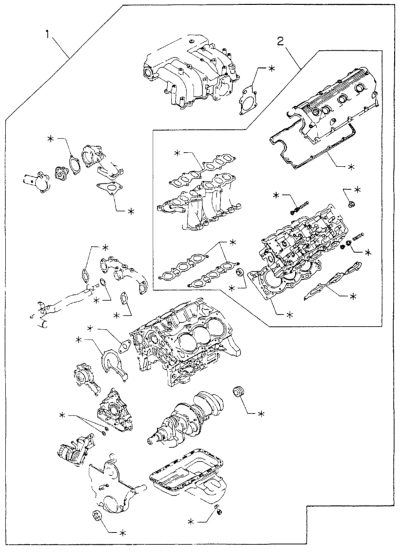 1
2
*
*
*
*
*
*
*
*
*
*
*
*
*
*
*
*
*
*
*
*
*
*