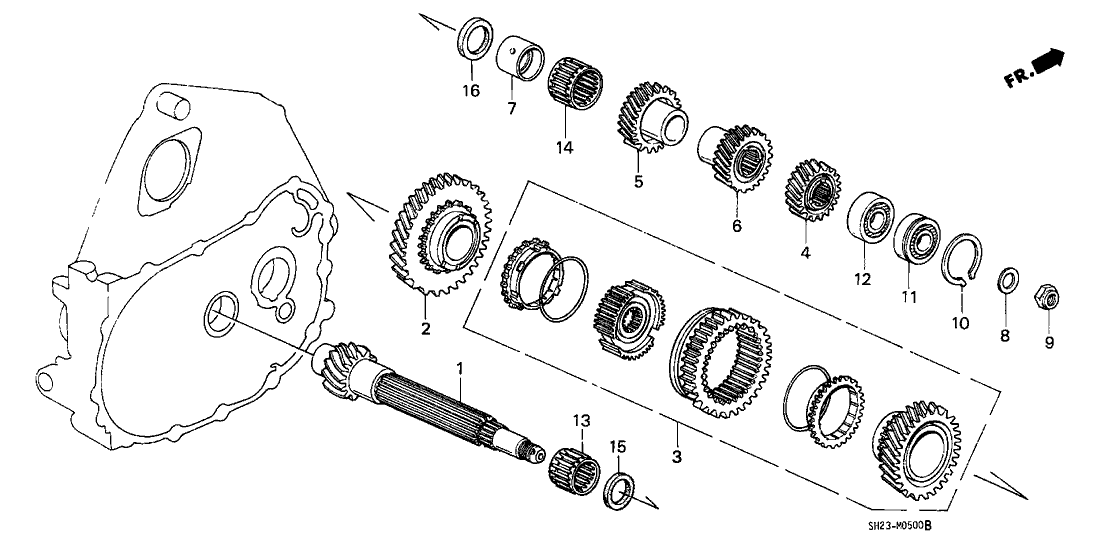 FR.

16
7
14
5
6
4
12
11
10
8
9
2
1
13
15
3

SH23-M0500B