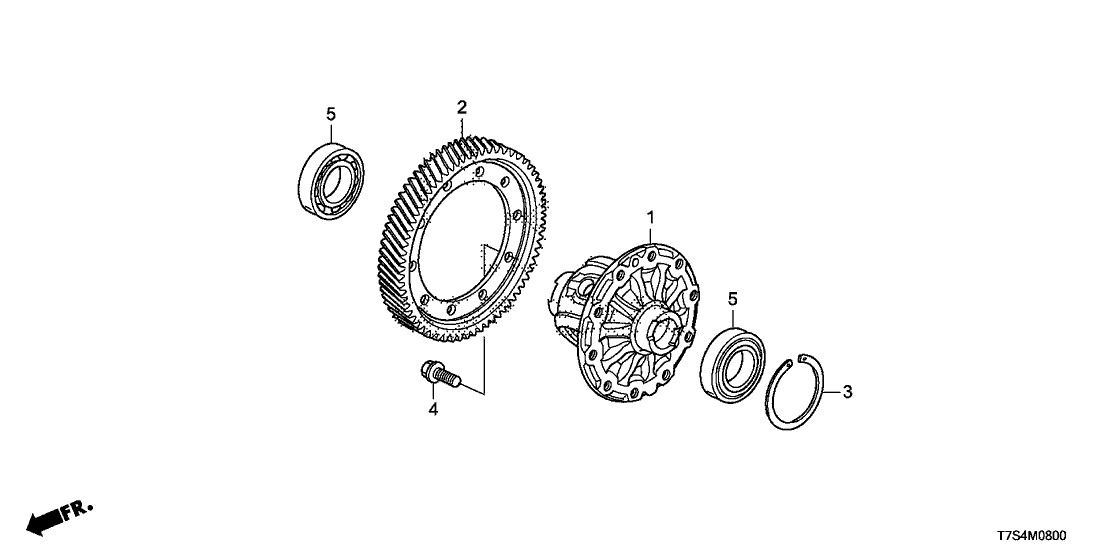 5
2
1
5
3
4
FR.
T7S4M0800