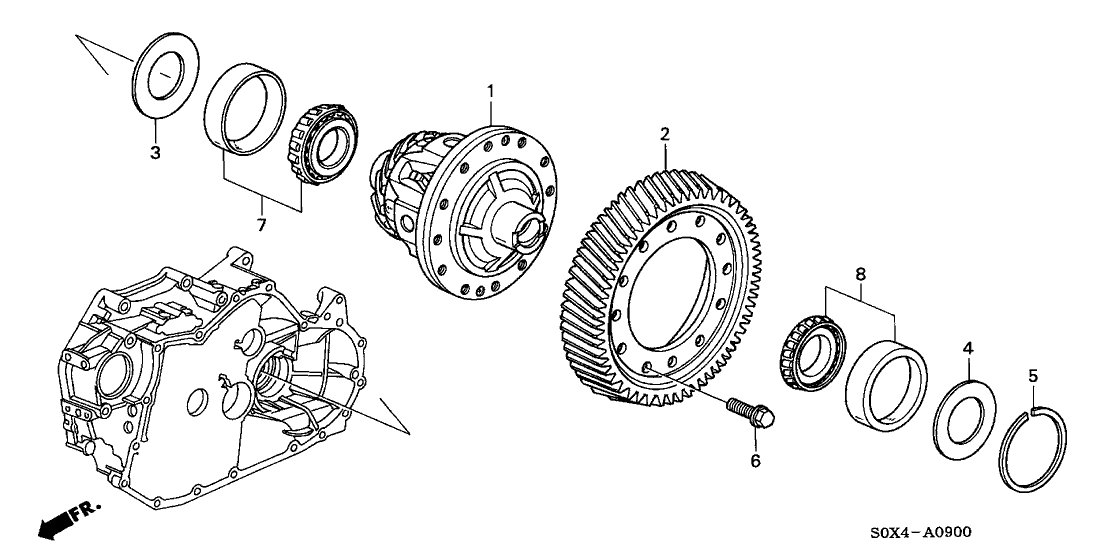 3
7
1
2
8
4
5
6
FR.
S0X4-A0900