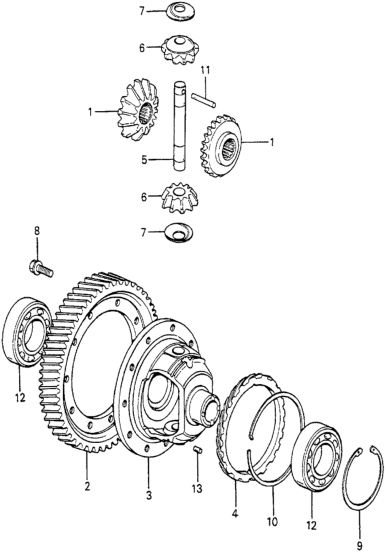 7
6
11
1
1
5
6
7
8
12
2
3
13
4
10
12
9