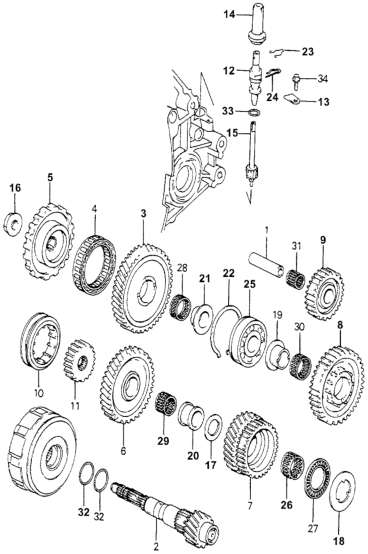 14
23
12
34
24
13
33
15
16
5
4
3
1
31
9
28
21
22
25
19
30
8
10
11
6
29
20
17
7
26
27
18
32
32
2