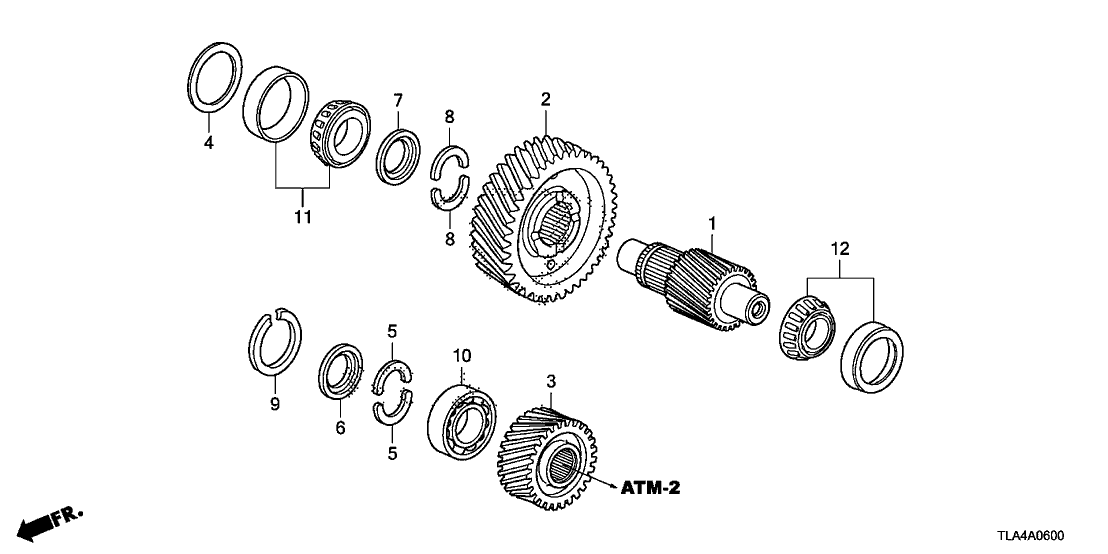 4
11
7
8
8
2
1
12
9
6
5
5
10
3
ATM-2
FR.
TLA4A0600