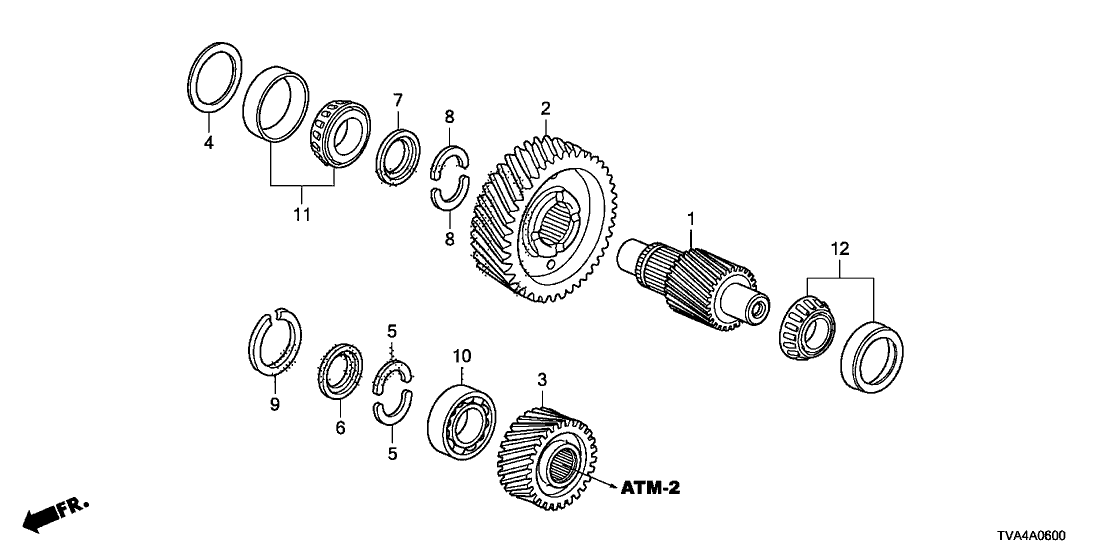 4
11
7
8
8
2
1
12
9
6
5
5
10
3
ATM-2
FR.
TVA4A0600