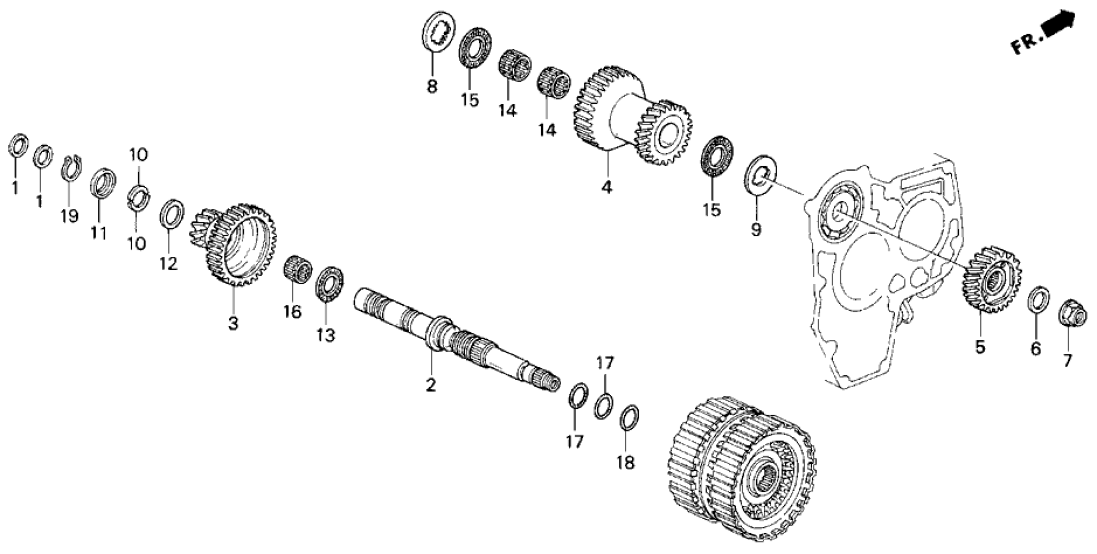 FR.

8
15
14
14
4
15
9
1
1
19
11
10
10
12
3
16
13
2
17
17
18
5
6
7