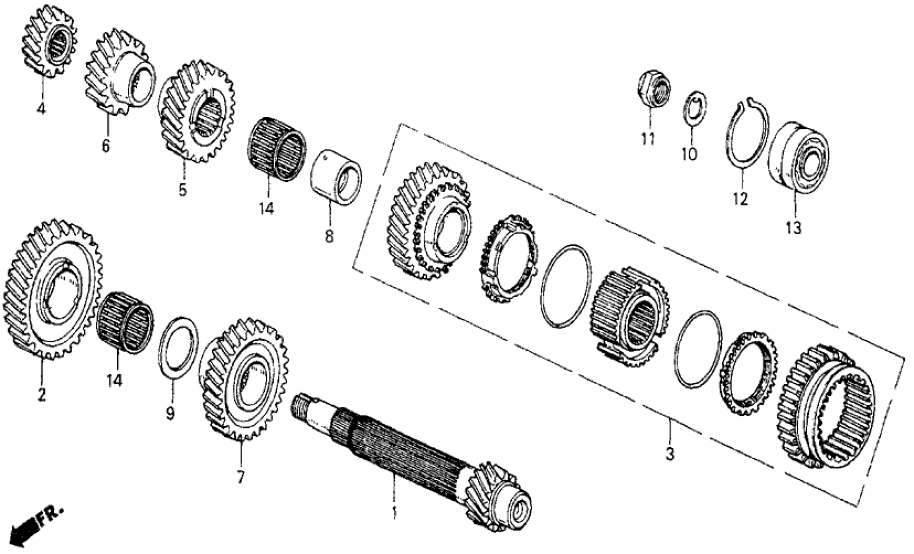 4
6
5
14
8
11
10
12
13
2
14
9
7
1
3
FR.