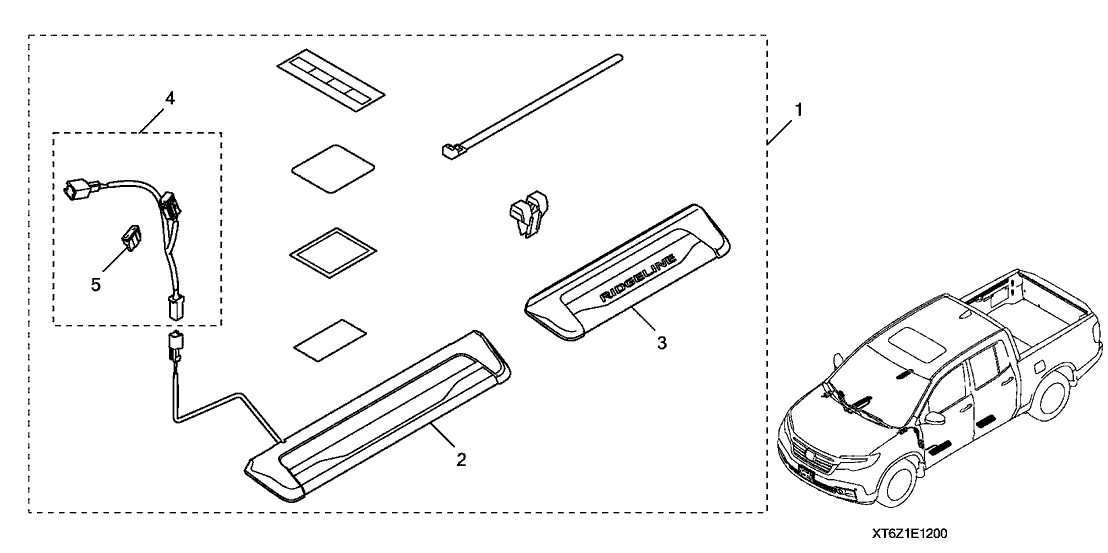 4

1

5

RIDGELINE

3

2

XT6Z1E1200