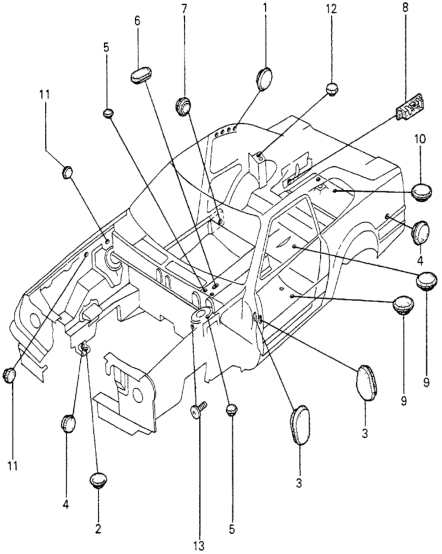 6
7
1
12
8
5
11
10
4
9
9
3
3
11
4
2
13
5