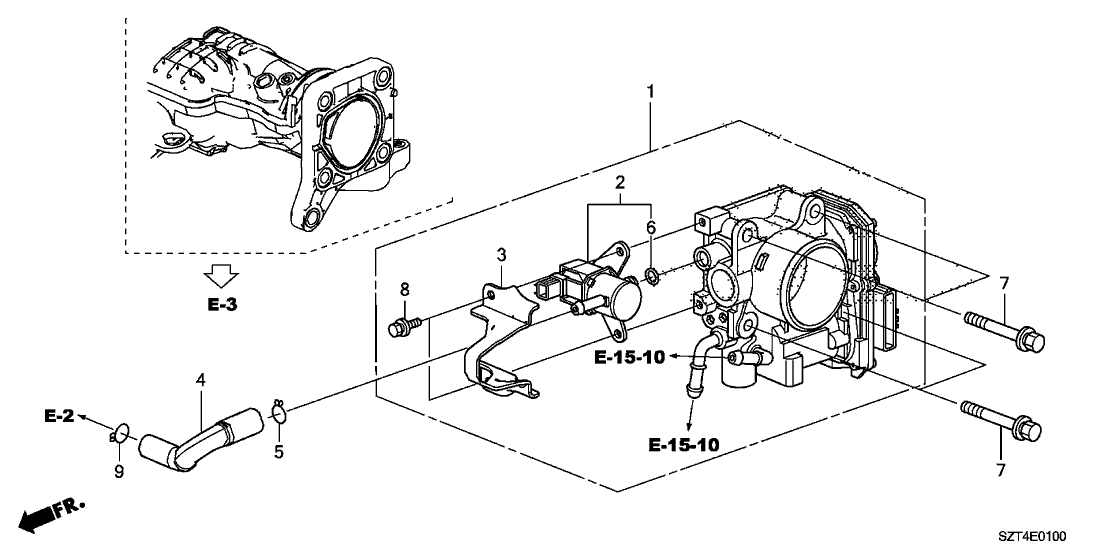 1

2

6

3

8

7

E-3

E-15-10

4

E-2

5

9

E-15-10

7

FR.

SZT4E0100