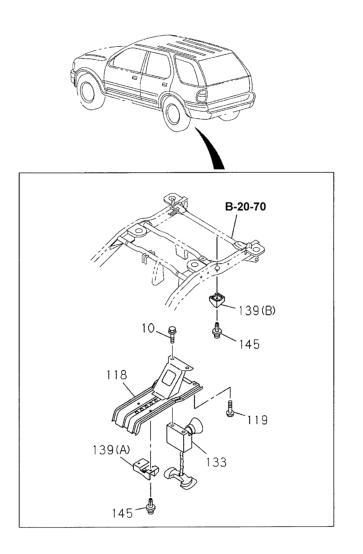 B-20-70

139(B)

10

145

118

119

139(A)

133

145