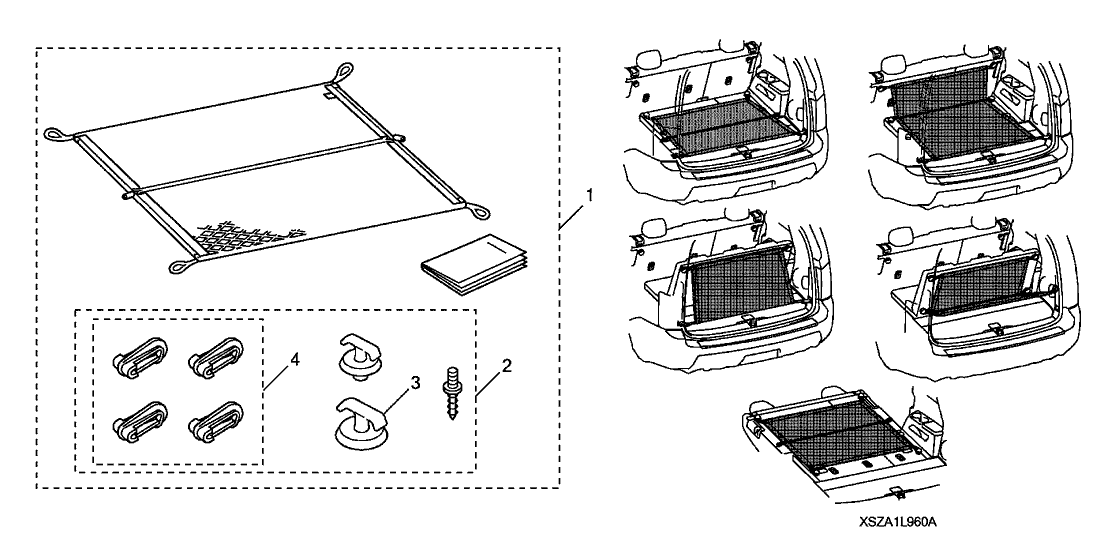 1
4
3
2
XSZA1L960A