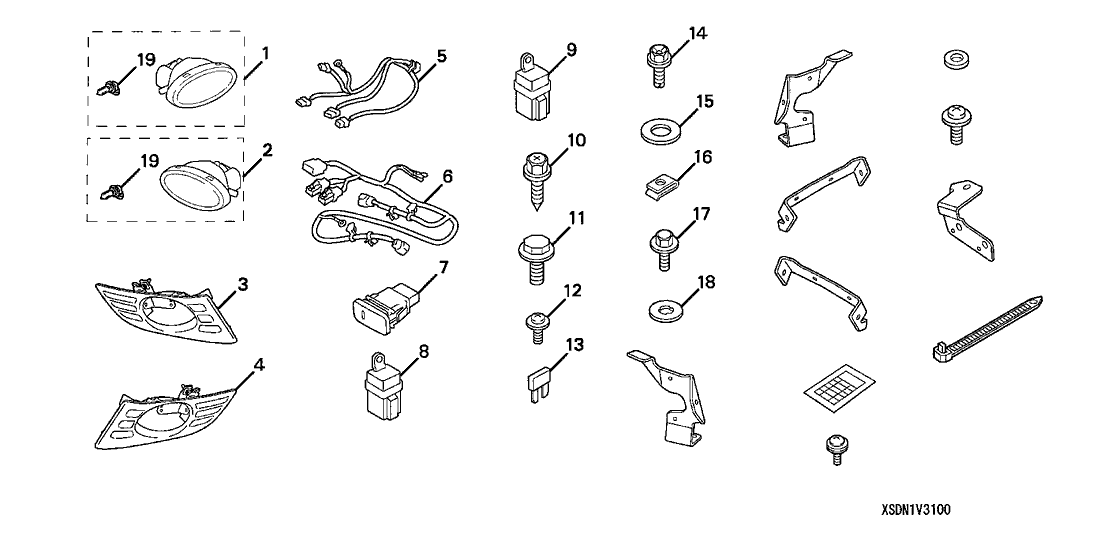 19
1
19
2
3
4
5
6
7
8
9
10
11
12
13
14
15
16
17
18
XSDN1V3100