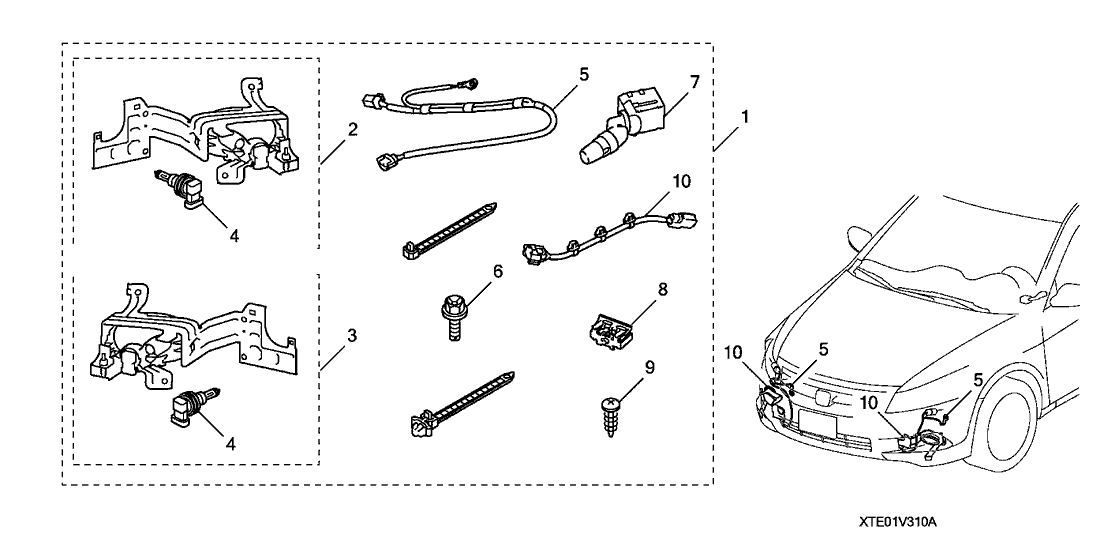 2
4
3
4
5
7
1
10
6
8
9
10
5
10
5
XTE01V310A